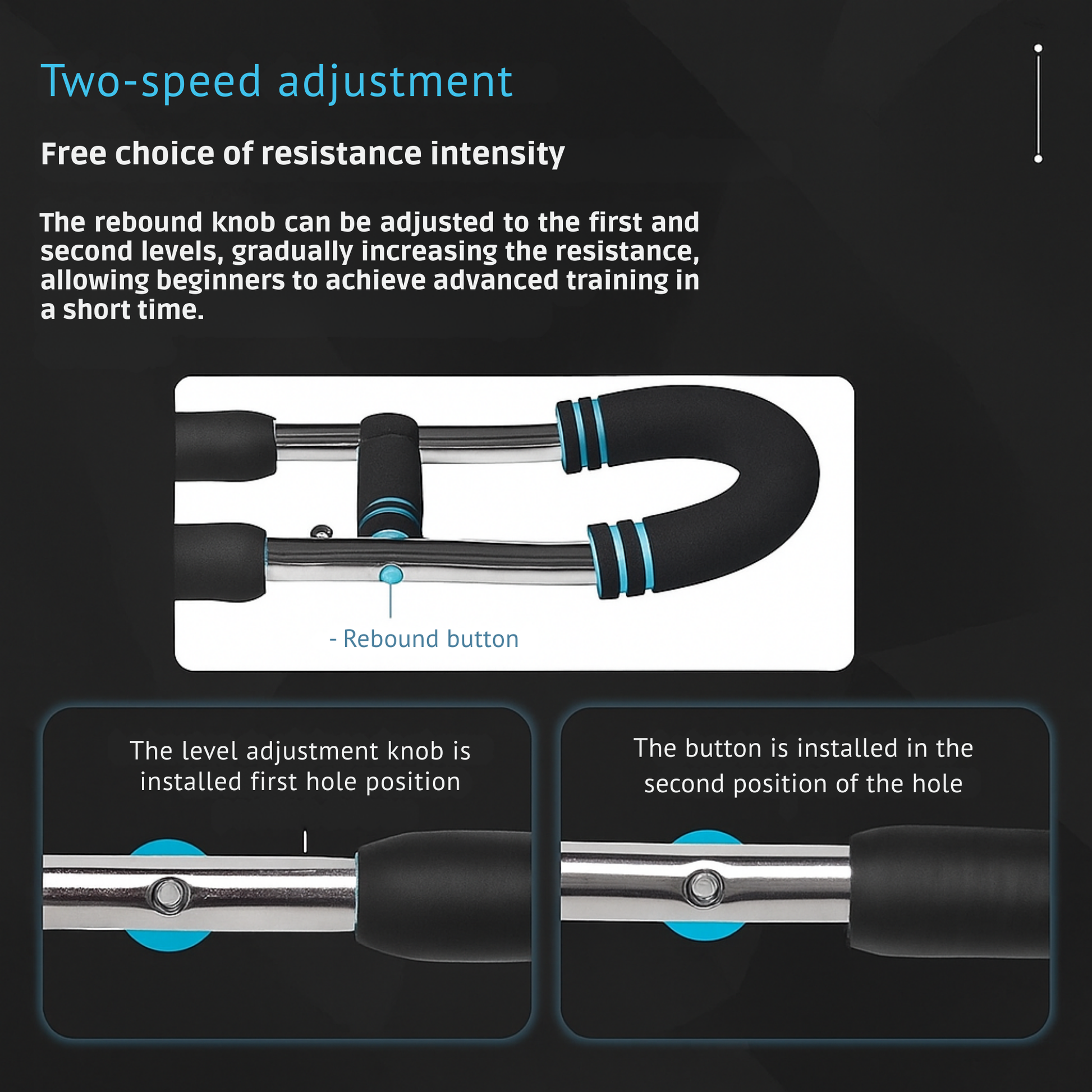 Two-speed adjustment

Free choice of resistance intensity

The rebound knob can be adjusted to the first and second levels, gradually increasing the resistance, allowing beginners to achieve advanced training in a short time.

- Rebound button

The level adjustment knob is installed first hole position

The button is installed in the second position of the hole