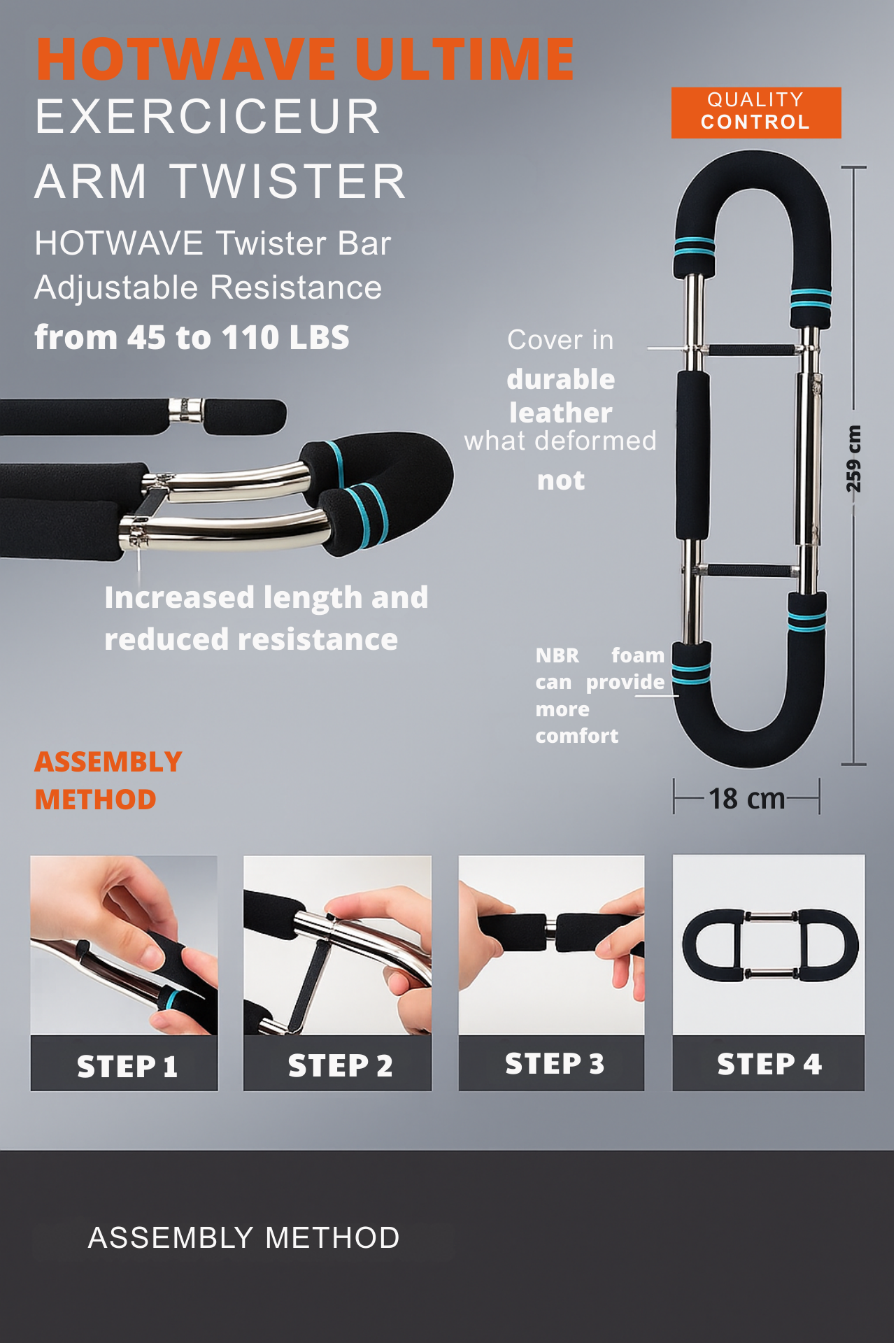 HOTWAVE ULTIME
EXERCICEUR
ARM TWISTER
HOTWAVE Twister Bar
Adjustable Resistance
from 45 to 110 LBS

QUALITY
CONTROL

Cover in
durable
leather
what deformed
not

259 cm

Increased length and reduced resistance

NBR foam can provide more comfort

18 cm

ASSEMBLY
METHOD

STEP 1

STEP 2

STEP 3

STEP 4

ASSEMBLY METHOD